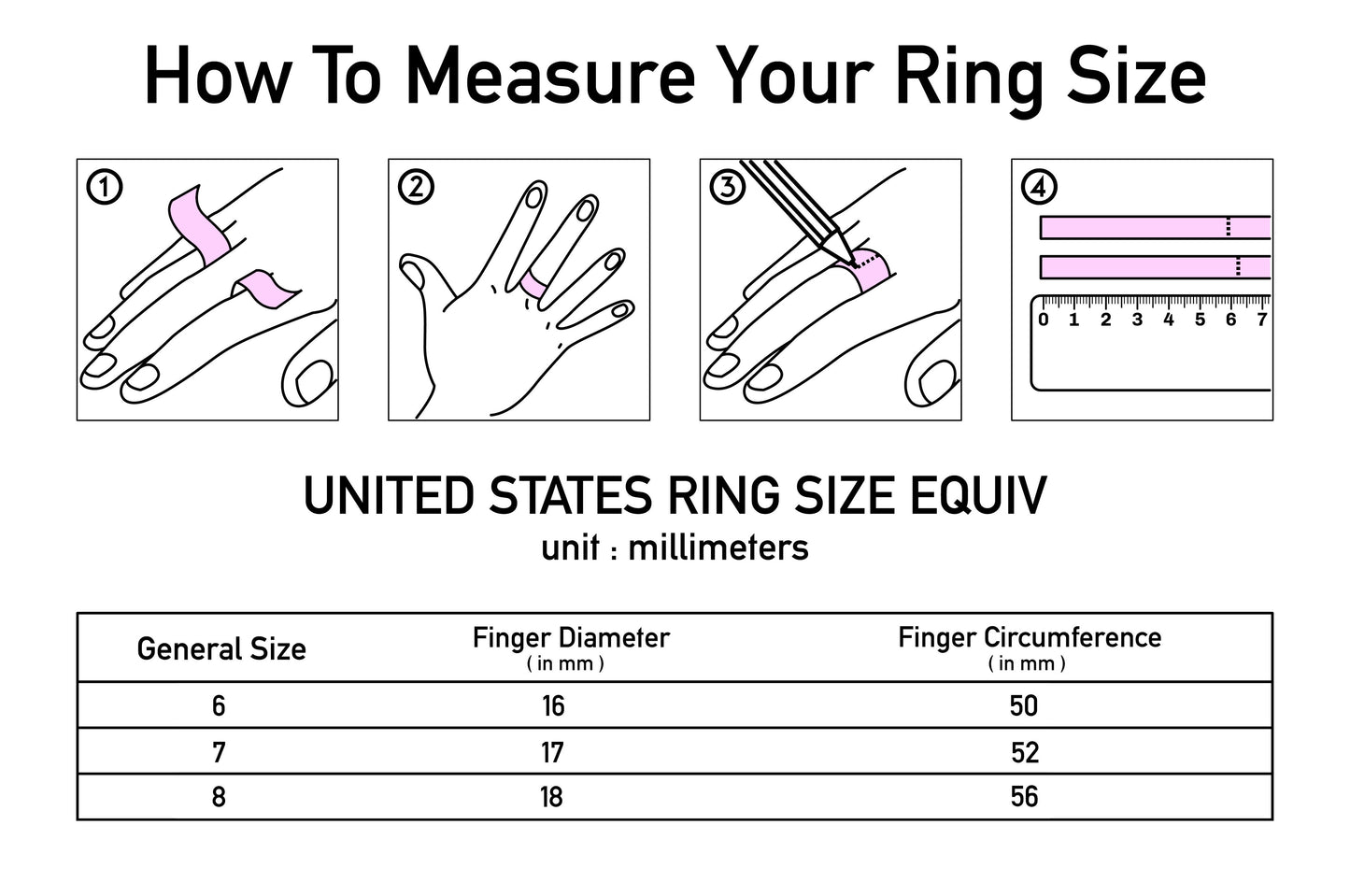 How To Measure Your Ring Size

①

②

③

④

0 1 2 3 4 5 6 7

UNITED STATES RING SIZE EQUIV
unit : millimeters

| General Size | Finger Diameter ( in mm ) | Finger Circumference ( in mm ) |
|---|---|---|
| 6 | 16 | 50 |
| 7 | 17 | 52 |
| 8 | 18 | 56 |